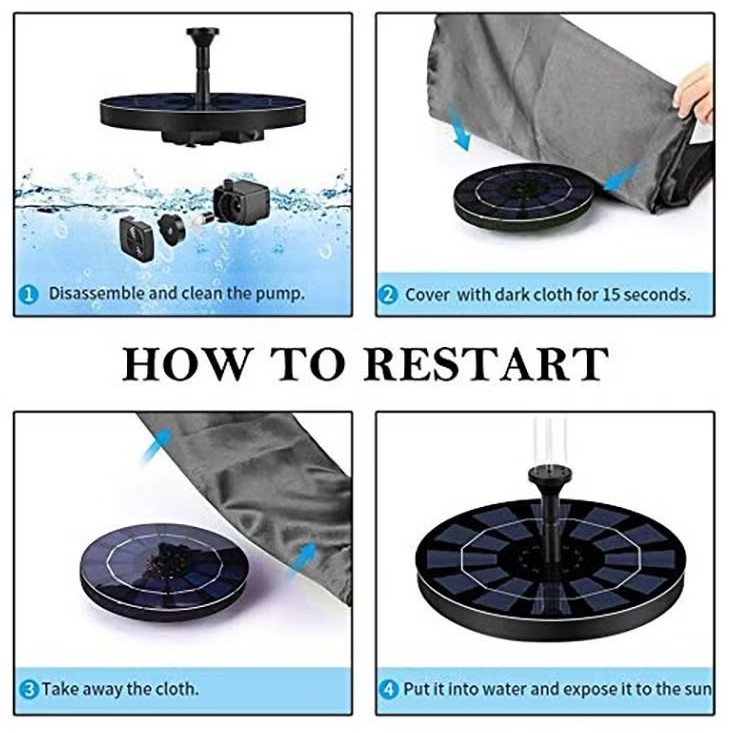 1 Disassemble and clean the pump.

2 Cover with dark cloth for 15 seconds.

HOW TO RESTART

3 Take away the cloth.

4 Put it into water and expose it to the sun