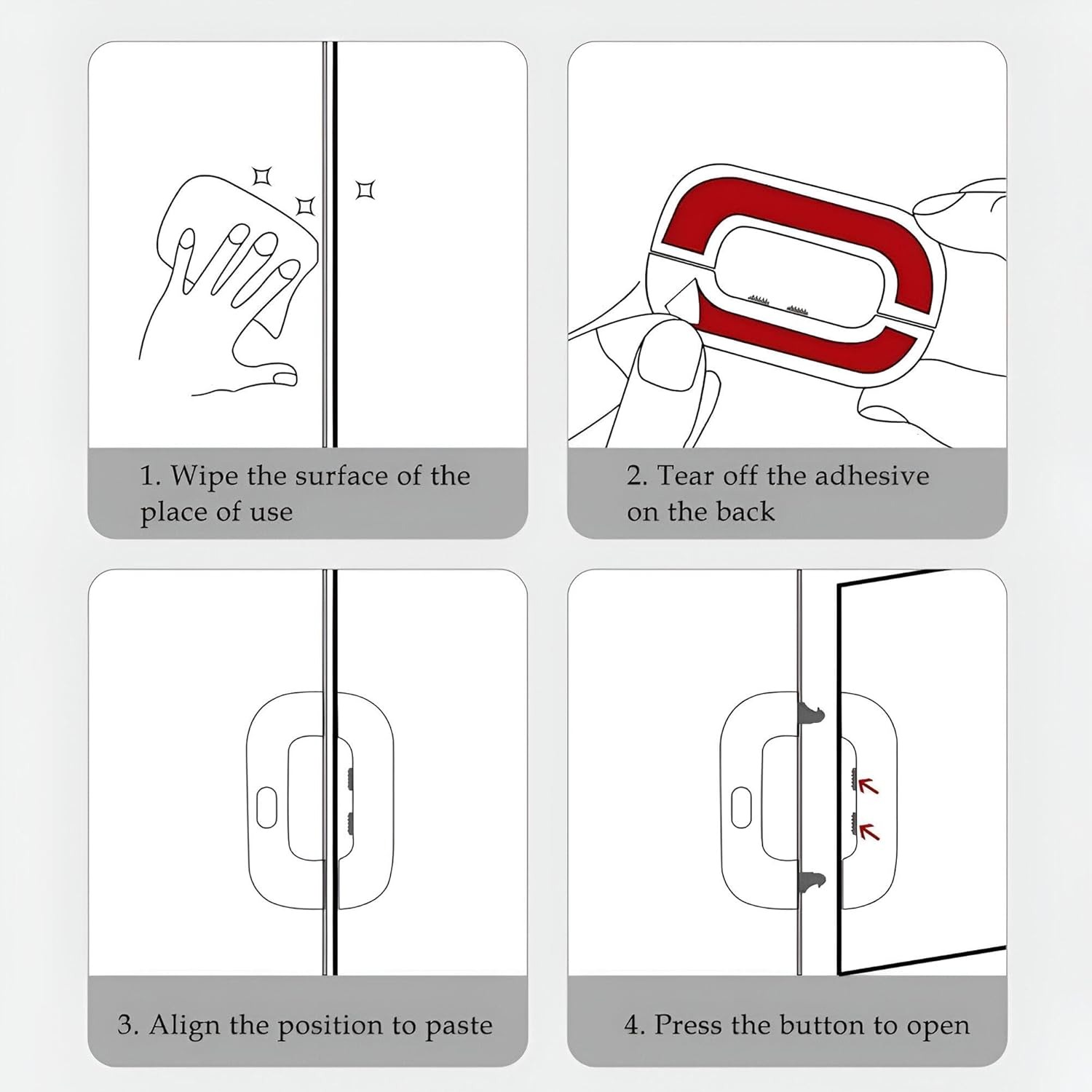 1. Wipe the surface of the place of use

2. Tear off the adhesive on the back

3. Align the position to paste

4. Press the button to open