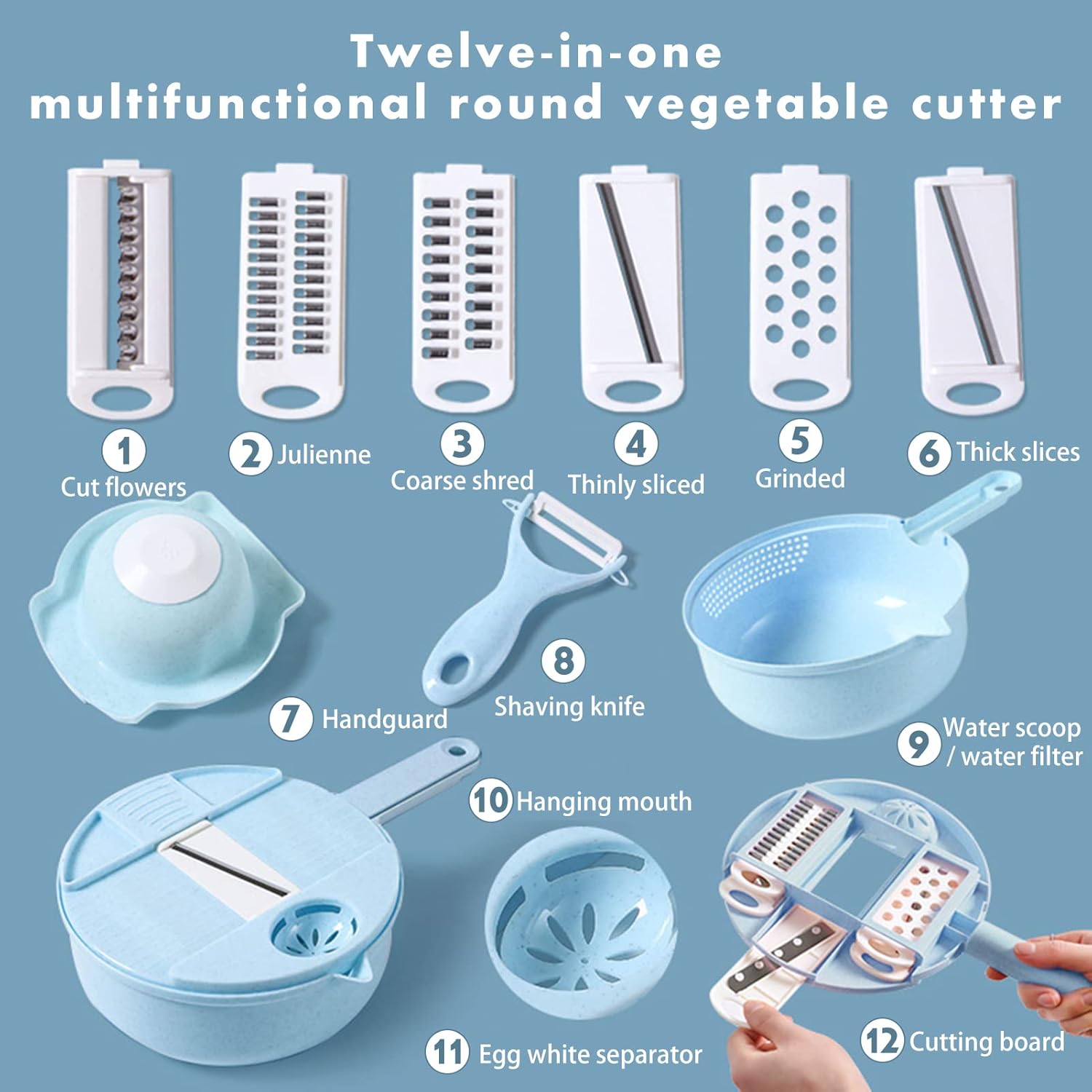 Twelve-in-one
multifunctional round vegetable cutter

1 Cut flowers

2 Julienne

3 Coarse shred

4 Thinly sliced

5 Grinded

6 Thick slices

7 Handguard

8 Shaving knife

9 Water scoop / water filter

10 Hanging mouth

11 Egg white separator

12 Cutting board