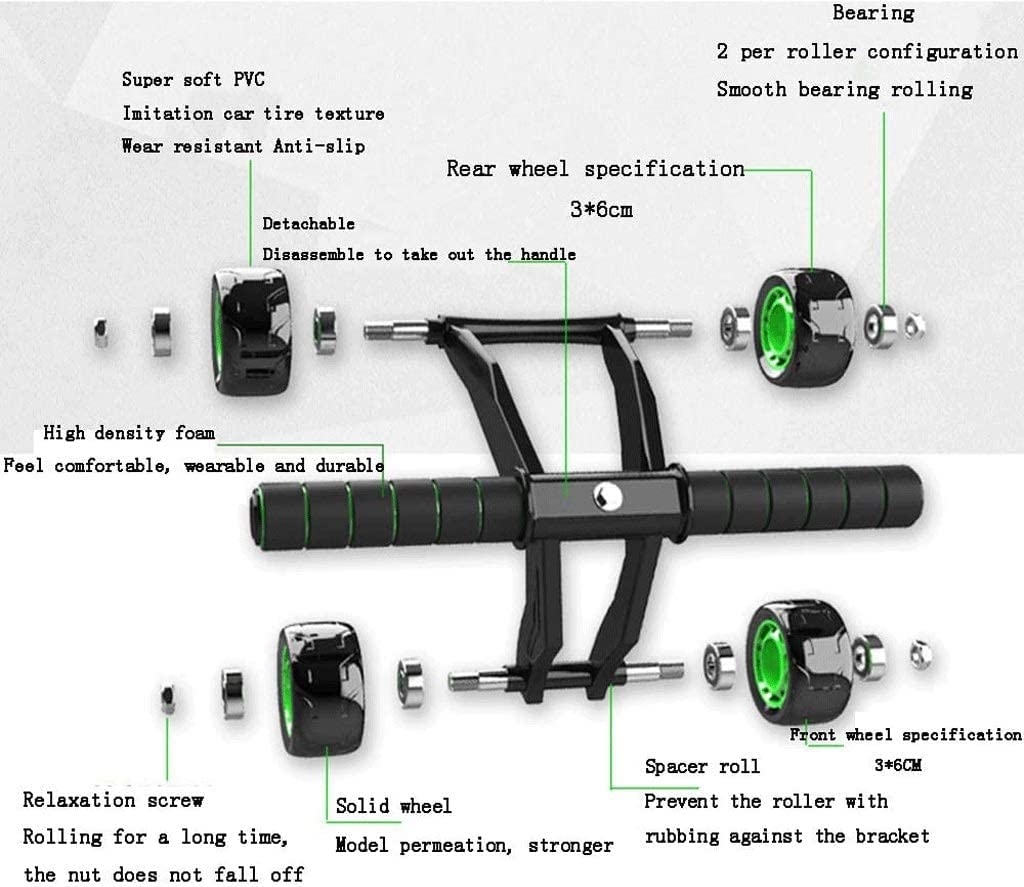 Bearing
2 per roller configuration
Smooth bearing rolling

Super soft PVC
Imitation car tire texture
Wear resistant Anti-slip

Rear wheel specification
3*6cm

Detachable
Disassemble to take out the handle

High density foam
Feel comfortable, wearable and durable

Front wheel specification
3*6CM

Spacer roll
Prevent the roller with rubbing against the bracket

Relaxation screw
Rolling for a long time, the nut does not fall off

Solid wheel
Model permeation, stronger