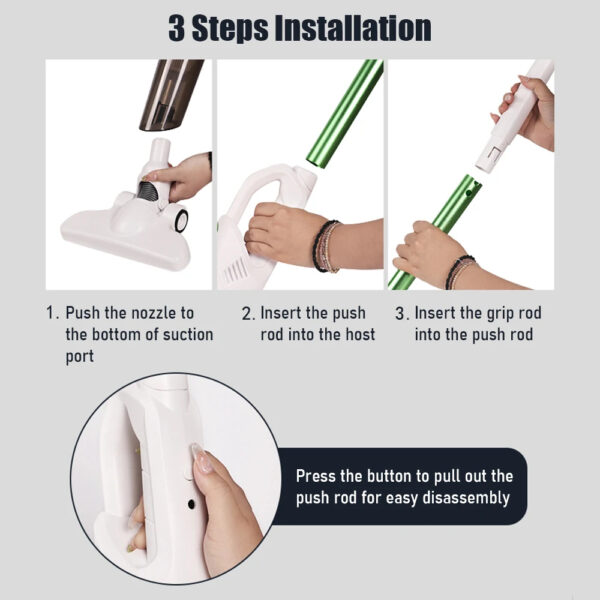 3 Steps Installation

1. Push the nozzle to the bottom of suction port

2. Insert the push rod into the host

3. Insert the grip rod into the push rod

Press the button to pull out the push rod for easy disassembly