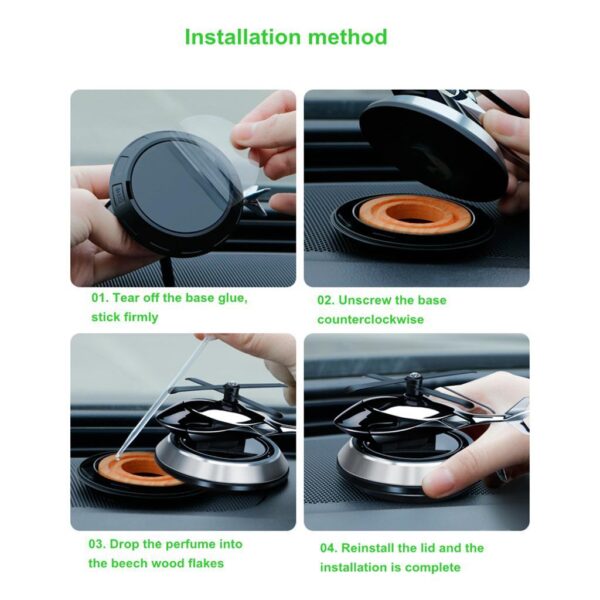 Installation method

01. Tear off the base glue, stick firmly

02. Unscrew the base counterclockwise

03. Drop the perfume into the beech wood flakes

04. Reinstall the lid and the installation is complete