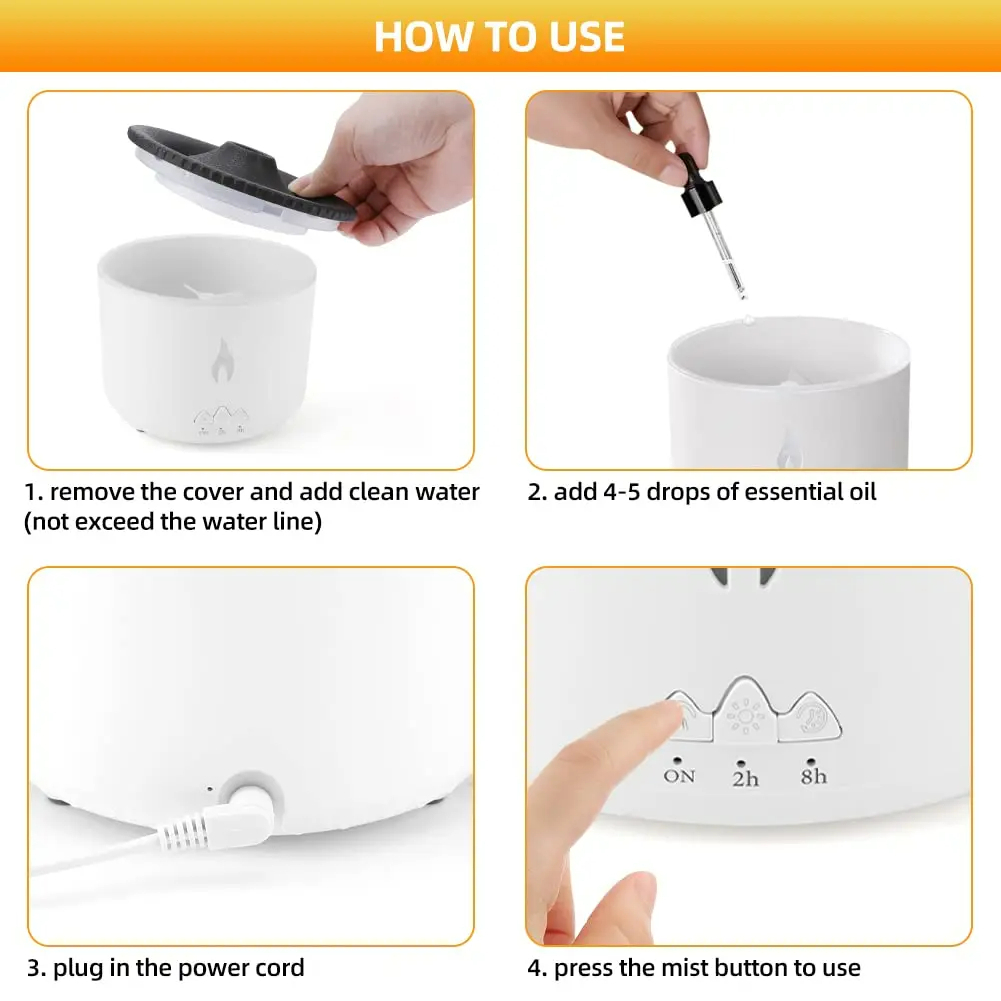 HOW TO USE

1. remove the cover and add clean water (not exceed the water line)

2. add 4-5 drops of essential oil

3. plug in the power cord

ON 2h 8h

4. press the mist button to use