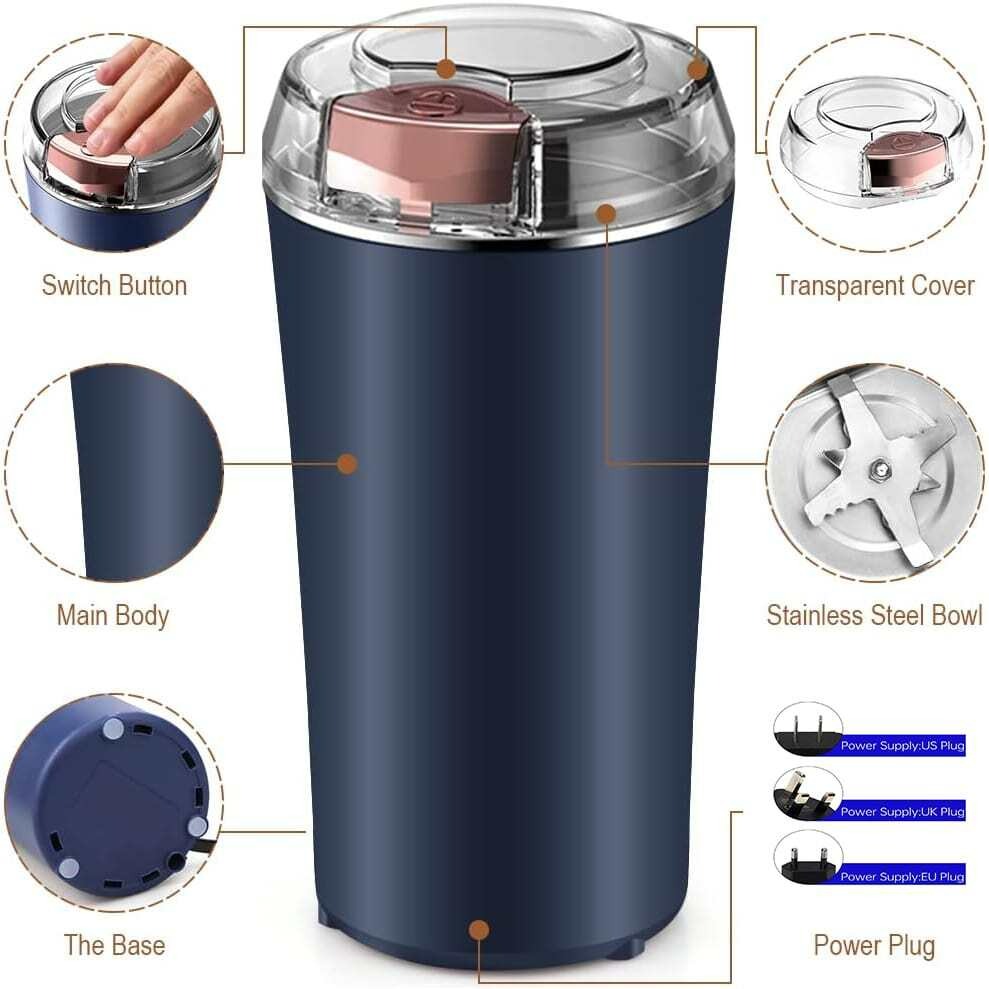 Switch Button

Transparent Cover

Main Body

Stainless Steel Bowl

Power Supply:US Plug

Power Supply:UK Plug

Power Supply:EU Plug

The Base

Power Plug