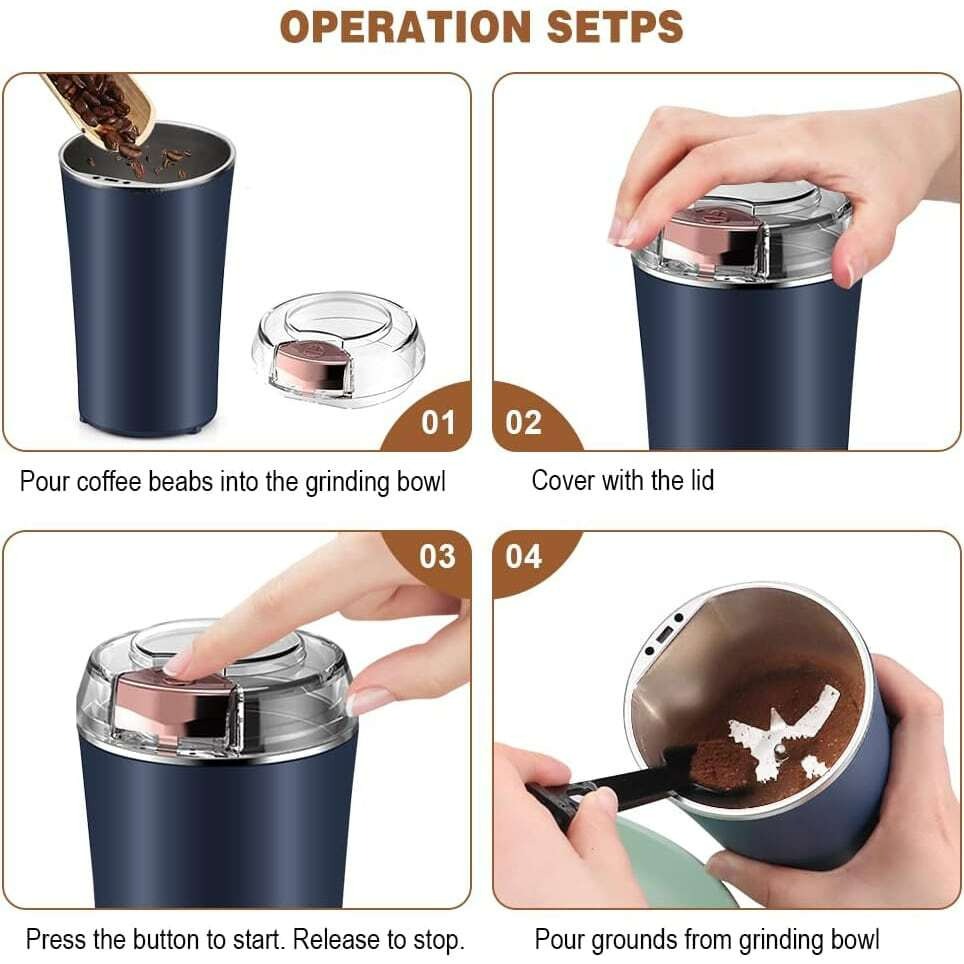 OPERATION SETPS

01

Pour coffee beabs into the grinding bowl

02

Cover with the lid

03

Press the button to start. Release to stop.

04

Pour grounds from grinding bowl