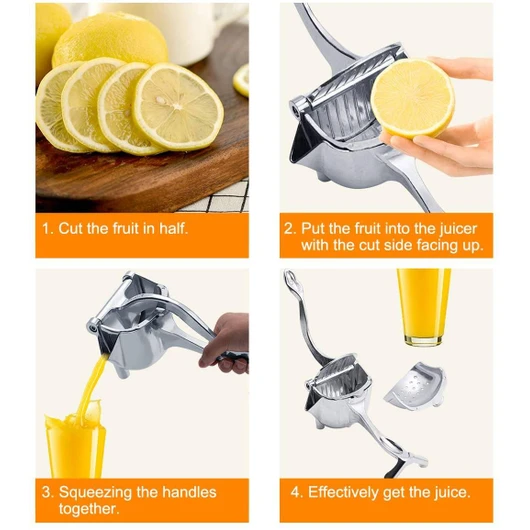 1. Cut the fruit in half.

2. Put the fruit into the juicer with the cut side facing up.

3. Squeezing the handles together.

4. Effectively get the juice.